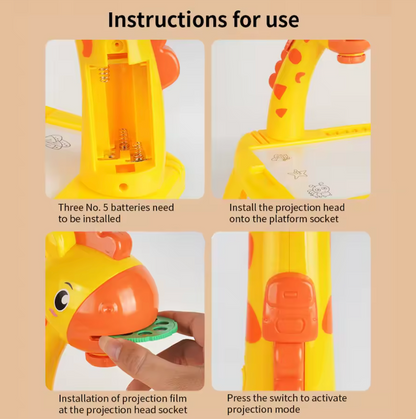 Instructions for use

Three No. 5 batteries need to be installed

Install the projection head onto the platform socket

Installation of projection film at the projection head socket

Press the switch to activate projection mode